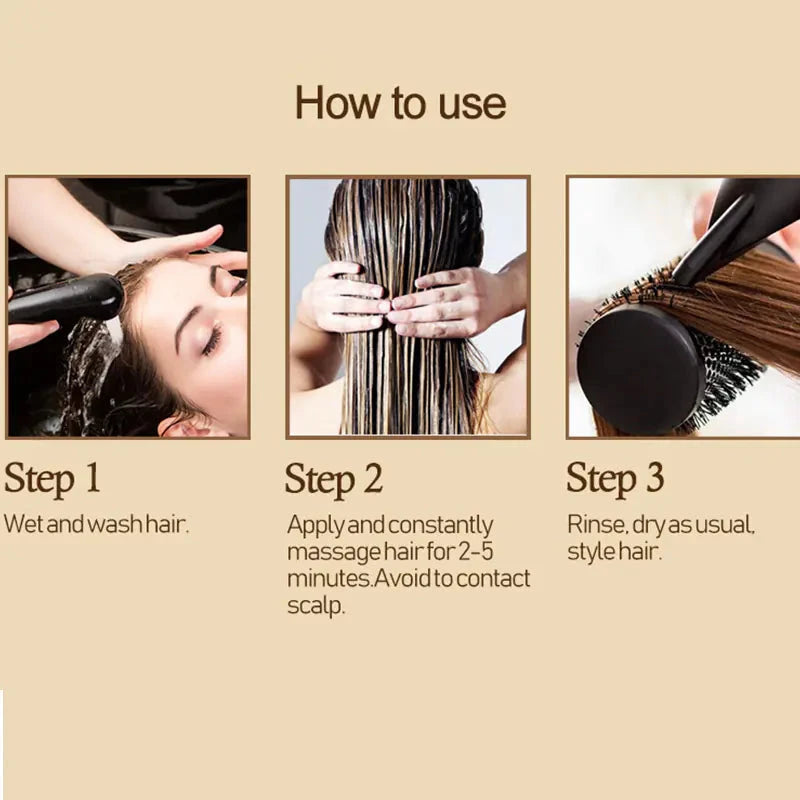 How to use

Step 1

Wet and wash hair.

Step 2

Apply and constantly massage hair for 2-5 minutes.Avoid to contact scalp.

Step 3

Rinse, dry as usual, style hair.