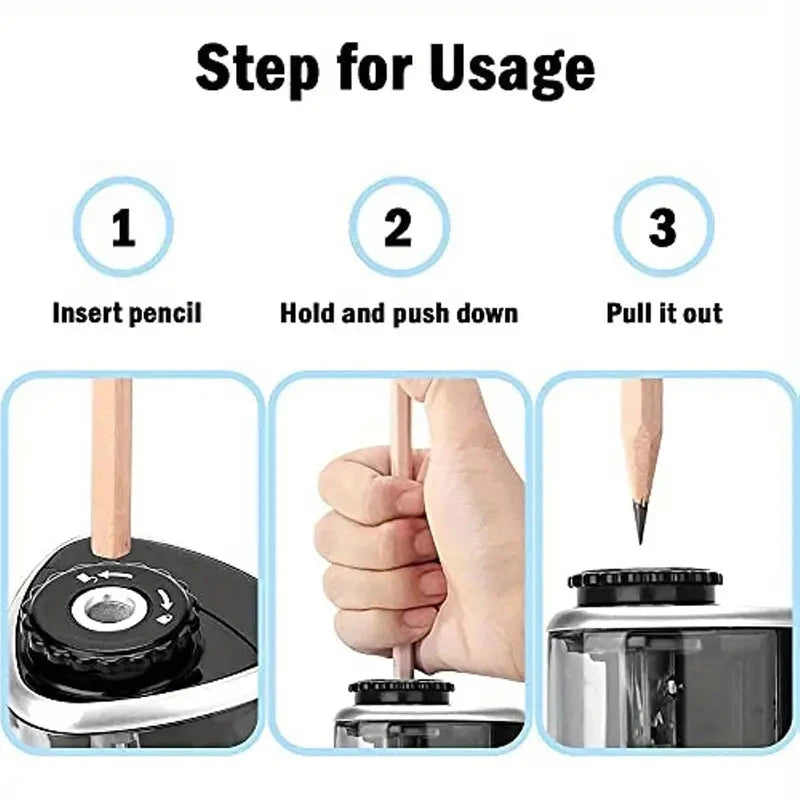 Step for Usage

1

Insert pencil

2

Hold and push down

3

Pull it out